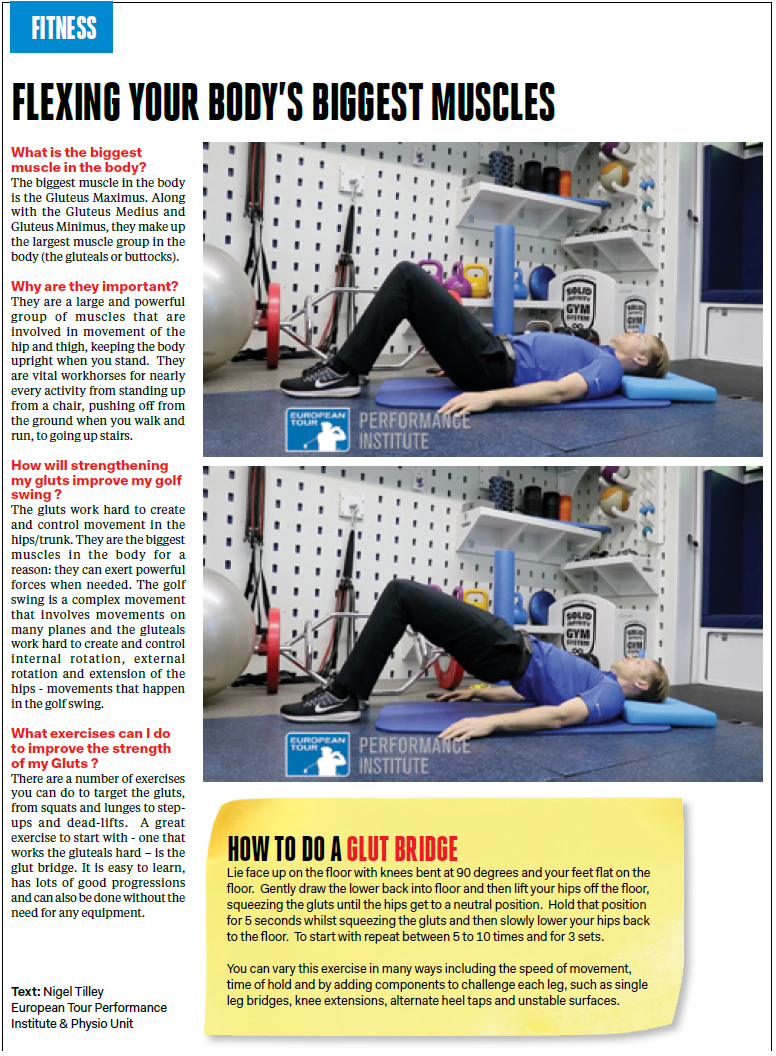 FITNESS

FLEXING YOUR BODY'S BIGGEST MUSCLES

What is the biggest muscle in the body?
The biggest muscle in the body is the Gluteus Maximus. Along with the Gluteus Medius and Gluteus Minimus, they make up the largest muscle group in the body (the gluteals or buttocks).

Why are they important?
They are a large and powerful group of muscles that are involved in movement of the hip and thigh, keeping the body upright when you stand. They are vital workhorses for nearly every activity from standing up from a chair, pushing off from the ground when you walk and run, to going up stairs.

How will strengthening my gluts improve my golf swing ?
The gluts work hard to create and control movement in the hips/trunk. They are the biggest muscles in the body for a reason: they can exert powerful forces when needed. The golf swing is a complex movement that involves movements on many planes and the gluteals work hard to create and control internal rotation, external rotation and extension of the hips - movements that happen in the golf swing.

What exercises can I do to improve the strength of my Gluts ?
There are a number of exercises you can do to target the gluts, from squats and lunges to step-ups and dead-lifts. A great exercise to start with - one that works the gluteals hard – is the glut bridge. It is easy to learn, has lots of good progressions and can also be done without the need for any equipment.

Text: Nigel Tilley
European Tour Performance Institute & Physio Unit

SOLID INFINITY GYM SYSTEM

EUROPEAN TOUR PERFORMANCE INSTITUTE

SOLID INFINITY GYM SYSTEM

EUROPEAN TOUR PERFORMANCE INSTITUTE

HOW TO DO A GLUT BRIDGE
Lie face up on the floor with knees bent at 90 degrees and your feet flat on the floor. Gently draw the lower back into floor and then lift your hips off the floor, squeezing the gluts until the hips get to a neutral position. Hold that position for 5 seconds whilst squeezing the gluts and then slowly lower your hips back to the floor. To start with repeat between 5 to 10 times and for 3 sets.

You can vary this exercise in many ways including the speed of movement, time of hold and by adding components to challenge each leg, such as single leg bridges, knee extensions, alternate heel taps and unstable surfaces.